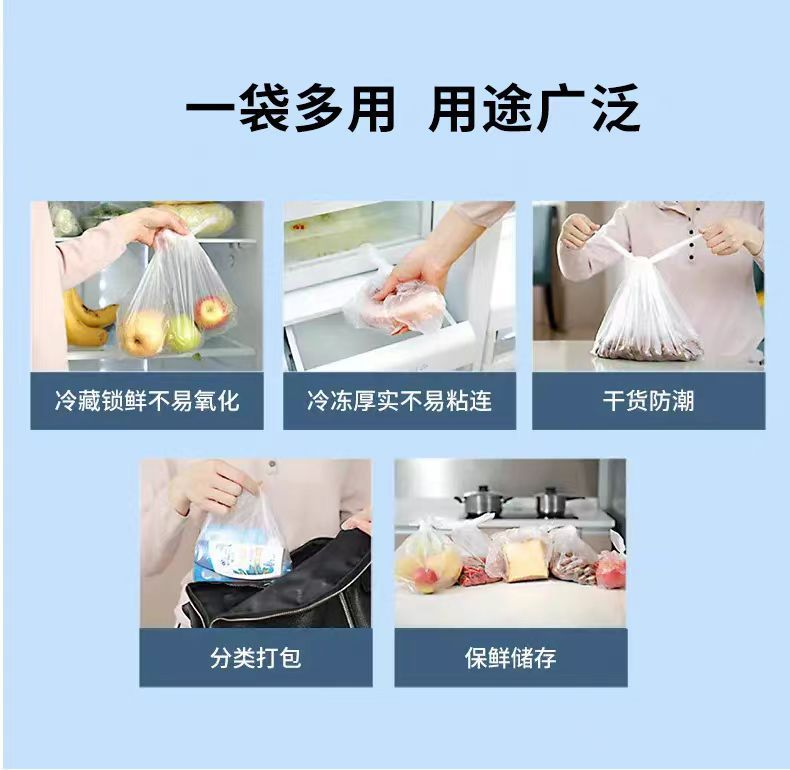 一袋多用 用途广泛

冷藏锁鲜不易氧化

冷冻厚实不易粘连

干货防潮

分类打包

保鲜储存